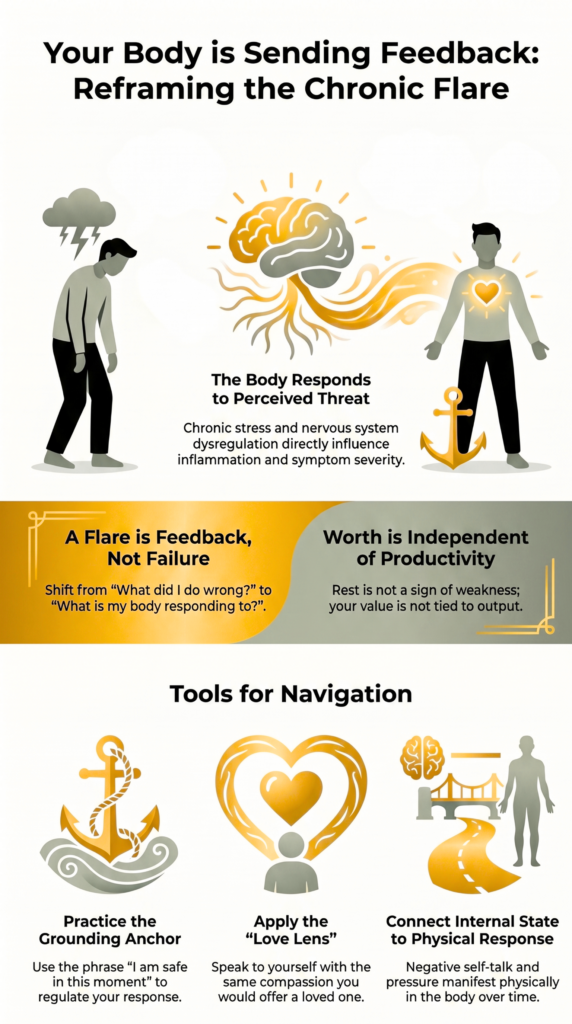 Your Body is Sending Feedback: Reframing the Chronic Flare

The Body Responds to Perceived Threat

Chronic stress and nervous system dysregulation directly influence inflammation and symptom severity.

A Flare is Feedback, Not Failure

Shift from "What did I do wrong?" to "What is my body responding to?".

Worth is Independent of Productivity

Rest is not a sign of weakness; your value is not tied to output.

Tools for Navigation

Practice the Grounding Anchor

Use the phrase "I am safe in this moment" to regulate your response.

Apply the "Love Lens"

Speak to yourself with the same compassion you would offer a loved one.

Connect Internal State to Physical Response

Negative self-talk and pressure manifest physically in the body over time.