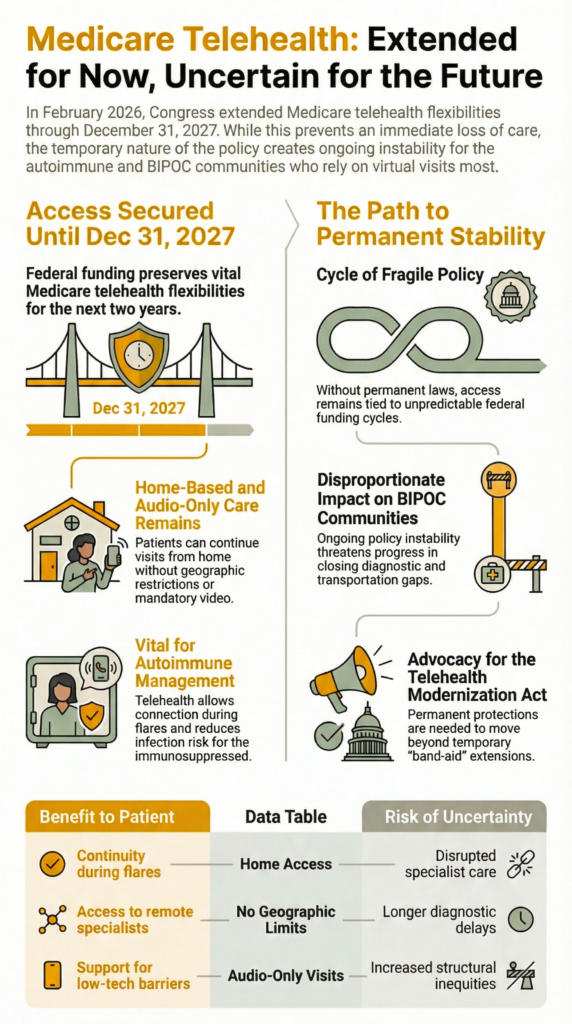 Medicare Telehealth: Extended for Now, Uncertain for the Future

In February 2026, Congress extended Medicare telehealth flexibilities through December 31, 2027. While this prevents an immediate loss of care, the temporary nature of the policy creates ongoing instability for the autoimmune and BIPOC communities who rely on virtual visits most.

Access Secured Until Dec 31, 2027

Federal funding preserves vital Medicare telehealth flexibilities for the next two years.

Dec 31, 2027

Home-Based and Audio-Only Care Remains

Patients can continue visits from home without geographic restrictions or mandatory video.

Vital for Autoimmune Management

Telehealth allows connection during flares and reduces infection risk for the immunosuppressed.

The Path to Permanent Stability

Cycle of Fragile Policy

Without permanent laws, access remains tied to unpredictable federal funding cycles.

Disproportionate Impact on BIPOC Communities

Ongoing policy instability threatens progress in closing diagnostic and transportation gaps.

Advocacy for the Telehealth Modernization Act

Permanent protections are needed to move beyond temporary "band-aid" extensions.

| Benefit to Patient | Data Table | Risk of Uncertainty |
|---|---|---|
| Continuity during flares | Home Access | Disrupted specialist care |
| Access to remote specialists | No Geographic Limits | Longer diagnostic delays |
| Support for low-tech barriers | Audio-Only Visits | Increased structural inequities |